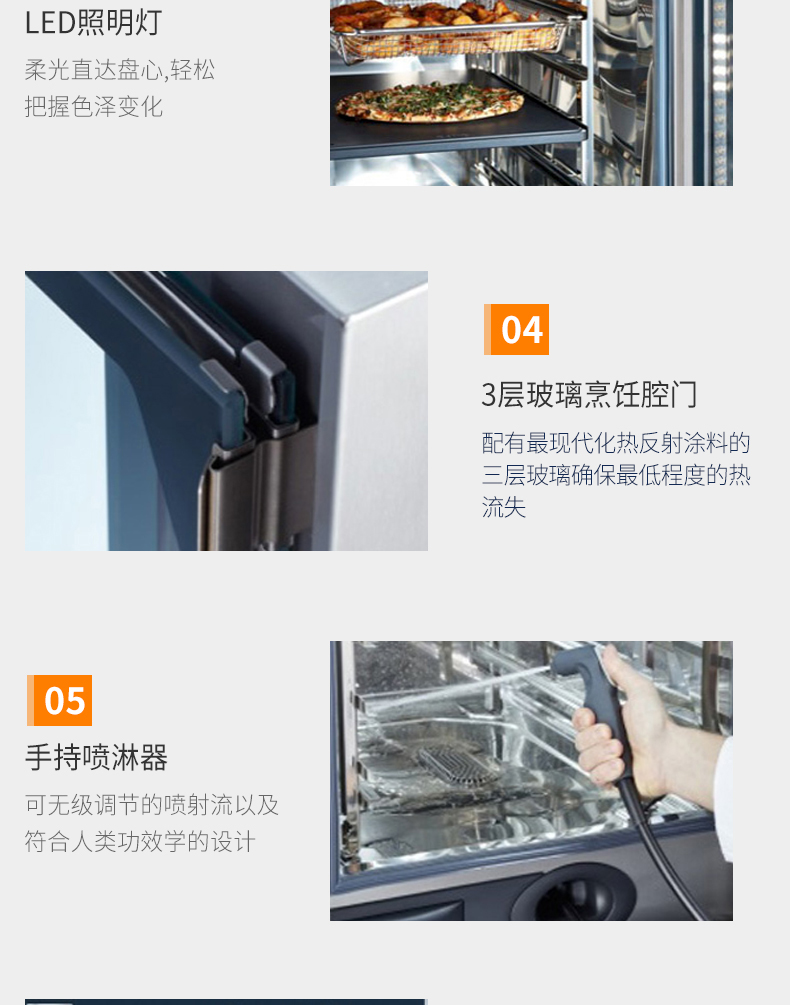 LED照明灯

柔光直达盘心,轻松把握色泽变化

04

3层玻璃烹饪腔门

配有最现代化热反射涂料的三层玻璃确保最低程度的热流失

05

手持喷淋器

可无级调节的喷射流以及符合人类功效学的设计